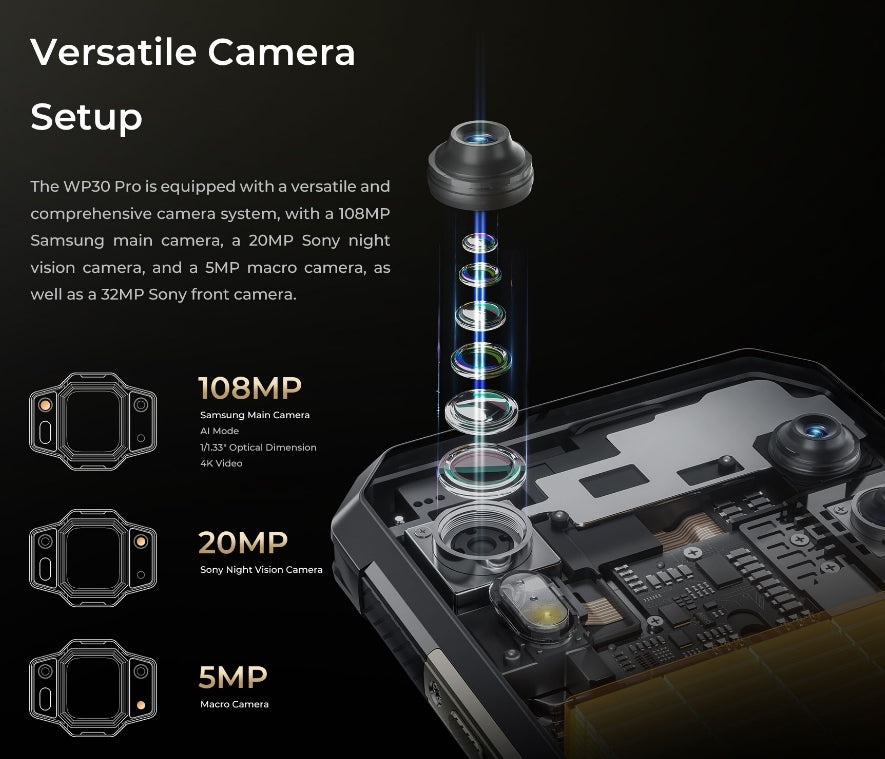 Versatile Camera Setup

The WP30 Pro is equipped with a versatile and comprehensive camera system, with a 108MP Samsung main camera, a 20MP Sony night vision camera, and a 5MP macro camera, as well as a 32MP Sony front camera.

108MP
Samsung Main Camera
AI Mode
1/1.33" Optical Dimension
4K Video

20MP
Sony Night Vision Camera

5MP
Macro Camera