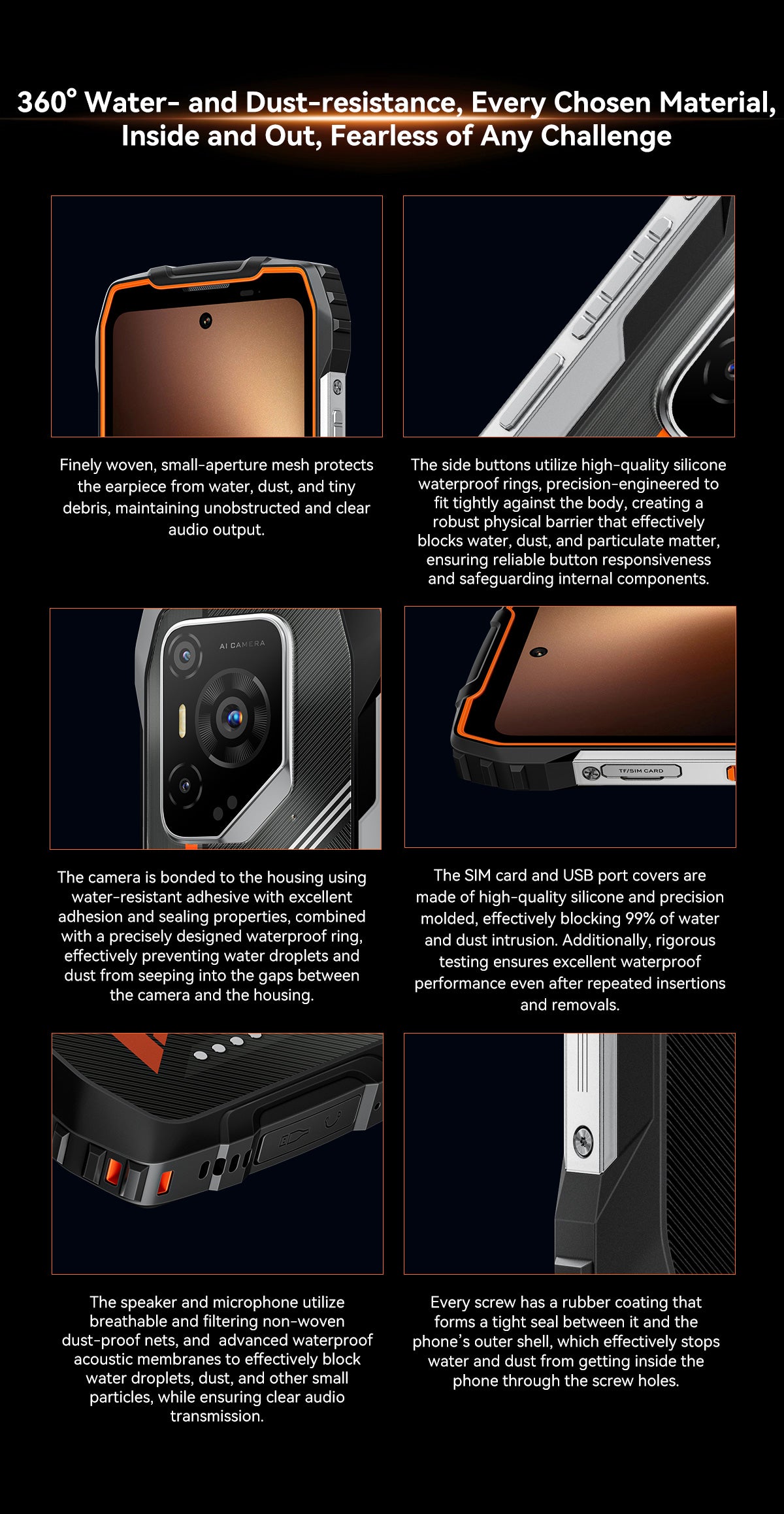 360° Water- and Dust-resistance, Every Chosen Material, Inside and Out, Fearless of Any Challenge

Finely woven, small-aperture mesh protects the earpiece from water, dust, and tiny debris, maintaining unobstructed and clear audio output.

The side buttons utilize high-quality silicone waterproof rings, precision-engineered to fit tightly against the body, creating a robust physical barrier that effectively blocks water, dust, and particulate matter, ensuring reliable button responsiveness and safeguarding internal components.

AI CAMERA

The camera is bonded to the housing using water-resistant adhesive with excellent adhesion and sealing properties, combined with a precisely designed waterproof ring, effectively preventing water droplets and dust from seeping into the gaps between the camera and the housing.

TF/SIM CARD

The SIM card and USB port covers are made of high-quality silicone and precision molded, effectively blocking 99% of water and dust intrusion. Additionally, rigorous testing ensures excellent waterproof performance even after repeated insertions and removals.

The speaker and microphone utilize breathable and filtering non-woven dust-proof nets, and advanced waterproof acoustic membranes to effectively block water droplets, dust, and other small particles, while ensuring clear audio transmission.

Every screw has a rubber coating that forms a tight seal between it and the phone's outer shell, which effectively stops water and dust from getting inside the phone through the screw holes.