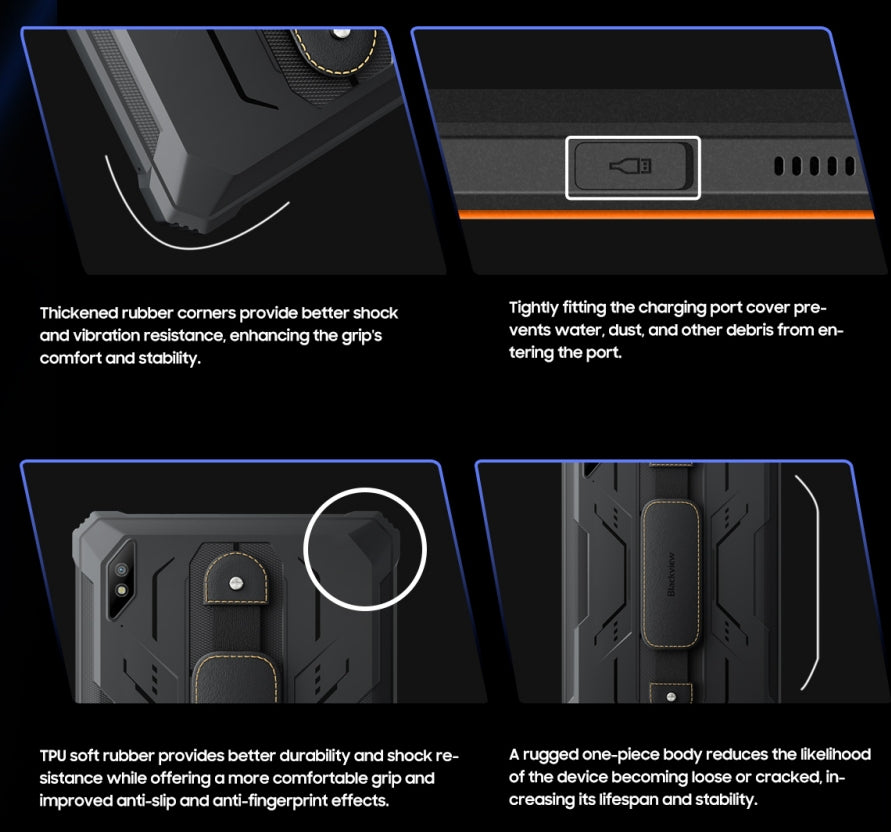 Thickened rubber corners provide better shock and vibration resistance, enhancing the grip's comfort and stability.

Tightly fitting the charging port cover prevents water, dust, and other debris from entering the port.

Blackview

TPU soft rubber provides better durability and shock resistance while offering a more comfortable grip and improved anti-slip and anti-fingerprint effects.

A rugged one-piece body reduces the likelihood of the device becoming loose or cracked, increasing its lifespan and stability.